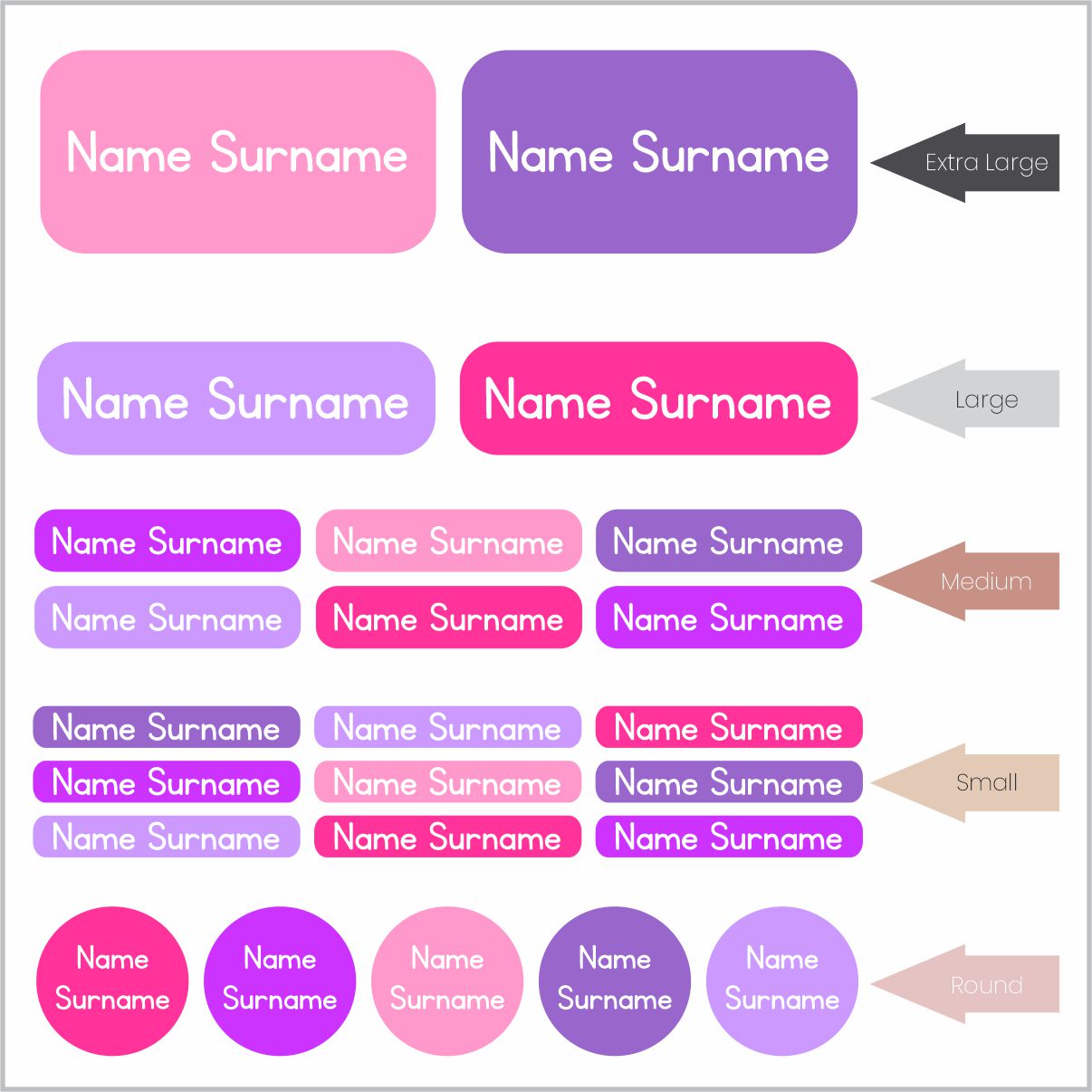 Name Surname

Name Surname

Extra Large

Name Surname

Name Surname

Large

Name Surname

Name Surname

Name Surname

Name Surname

Name Surname

Name Surname

Medium

Name Surname

Name Surname

Name Surname

Name Surname

Name Surname

Name Surname

Name Surname

Name Surname

Name Surname

Small

Name Surname

Name Surname

Name Surname

Name Surname

Name Surname

Round